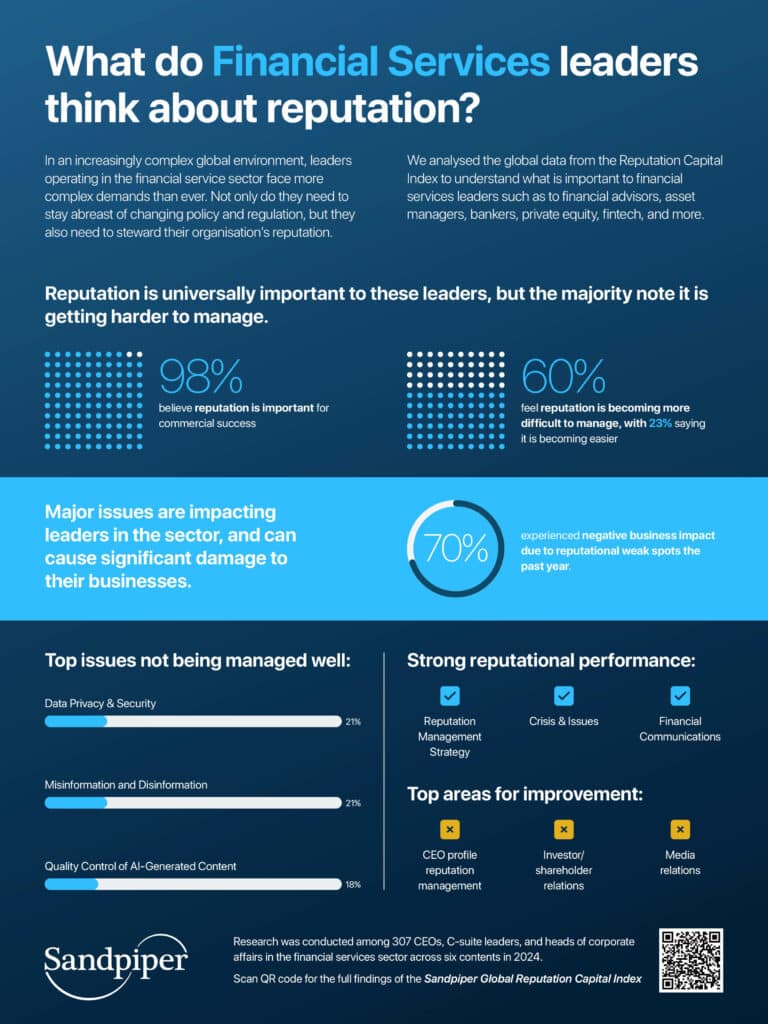 What do Financial Services leaders think about reputation?

In an increasingly complex global environment, leaders operating in the financial service sector face more complex demands than ever. Not only do they need to stay abreast of changing policy and regulation, but they also need to steward their organisation's reputation.

We analysed the global data from the Reputation Capital Index to understand what is important to financial services leaders such as to financial advisors, asset managers, bankers, private equity, fintech, and more.

Reputation is universally important to these leaders, but the majority note it is getting harder to manage.

98%
believe reputation is important for commercial success

60%
feel reputation is becoming more difficult to manage, with 23% saying it is becoming easier

Major issues are impacting leaders in the sector, and can cause significant damage to their businesses.

70%
experienced negative business impact due to reputational weak spots the past year.

Top issues not being managed well:

Data Privacy & Security
21%

Misinformation and Disinformation
21%

Quality Control of AI-Generated Content
18%

Strong reputational performance:

Reputation Management Strategy

Crisis & Issues

Financial Communications

Top areas for improvement:

CEO profile reputation management

Investor/ shareholder relations

Media relations

Sandpiper

Research was conducted among 307 CEOs, C-suite leaders, and heads of corporate affairs in the financial services sector across six contents in 2024.

Scan QR code for the full findings of the Sandpiper Global Reputation Capital Index