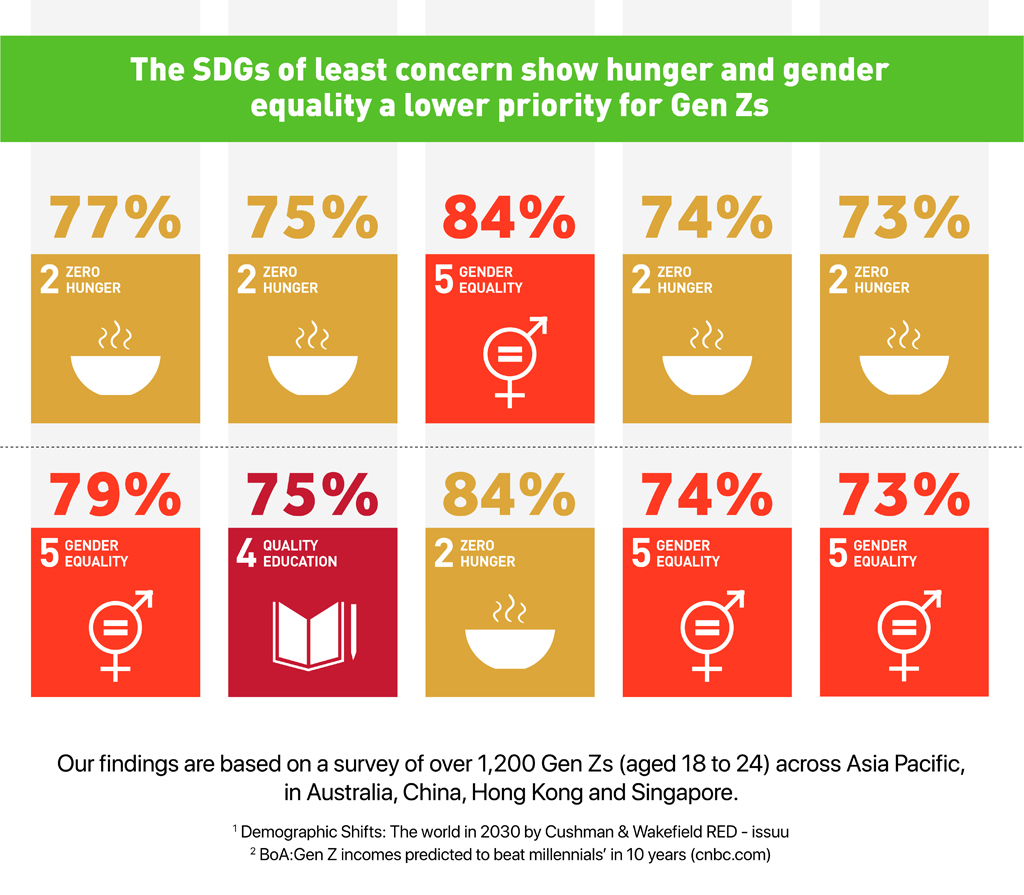 The SDGs of least concern show hunger and gender equality a lower priority for Gen Zs

77%
2 ZERO HUNGER

75%
2 ZERO HUNGER

84%
5 GENDER EQUALITY

74%
2 ZERO HUNGER

73%
2 ZERO HUNGER

79%
5 GENDER EQUALITY

75%
4 QUALITY EDUCATION

84%
2 ZERO HUNGER

74%
5 GENDER EQUALITY

73%
5 GENDER EQUALITY

Our findings are based on a survey of over 1,200 Gen Zs (aged 18 to 24) across Asia Pacific, in Australia, China, Hong Kong and Singapore.

$^1$ Demographic Shifts: The world in 2030 by Cushman & Wakefield RED - issuu
$^2$ BoA:Gen Z incomes predicted to beat millennials' in 10 years (cnbc.com)